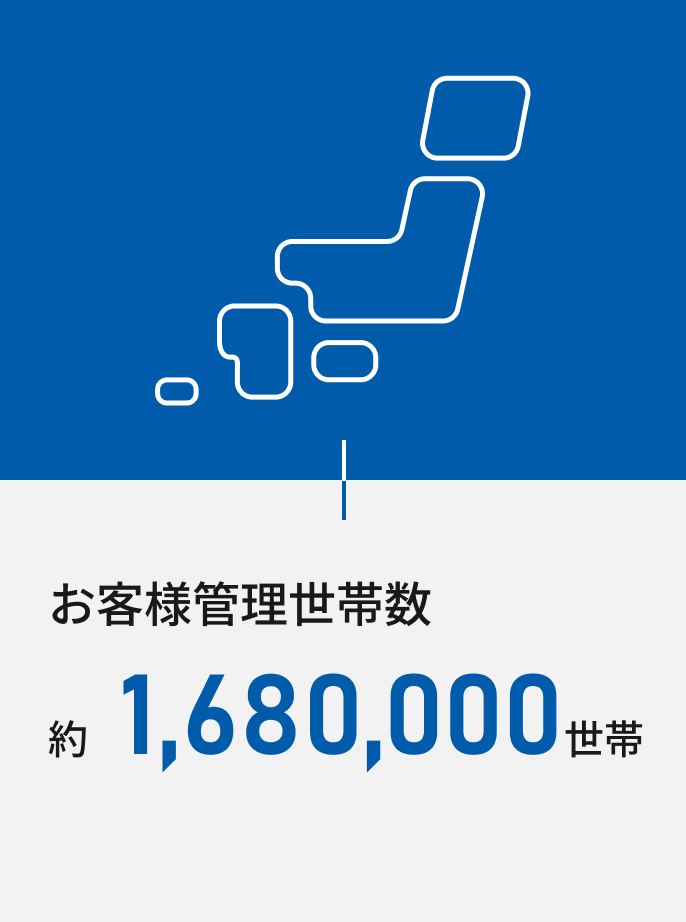 お客様管理世帯数

約 1,680,000 世帯