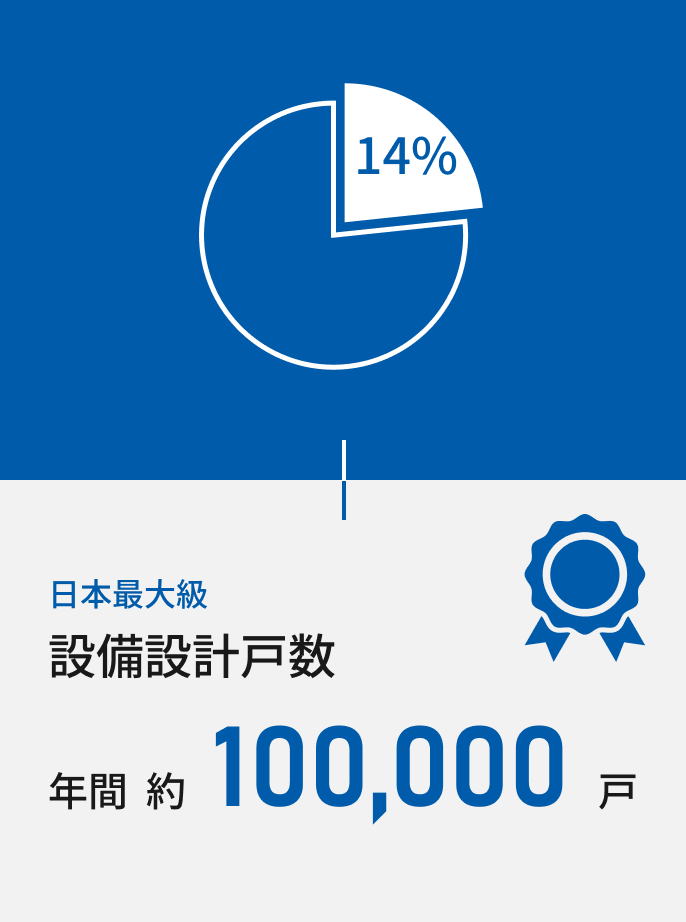 14%

日本最大級
設備設計戸数
年間 約 100,000 戸